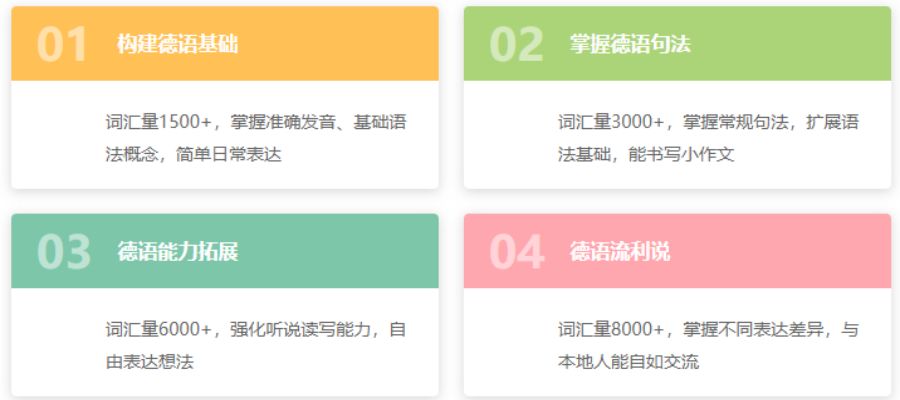 01 构建德语基础

词汇量1500+，掌握准确发音、基础语法概念，简单日常表达

02 掌握德语句法

词汇量3000+，掌握常规句法，扩展语法基础，能书写小作文

03 德语能力拓展

词汇量6000+，强化听说读写能力，自由表达想法

04 德语流利说

词汇量8000+，掌握不同表达差异，与本地人能自如交流