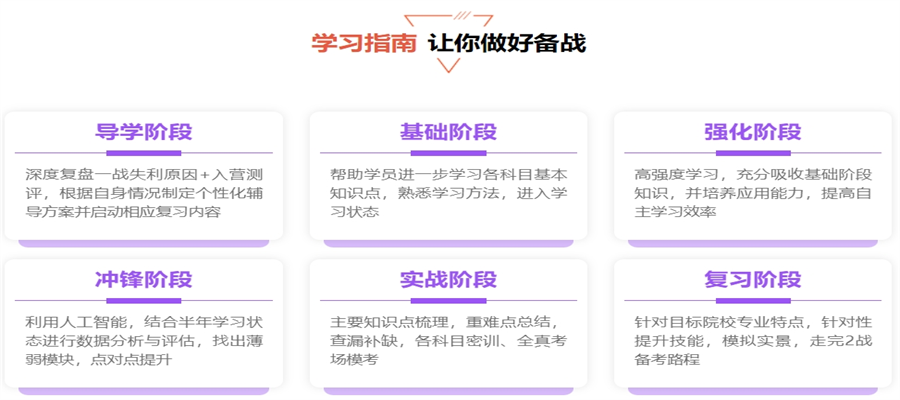 学习指南 让你做好备战

导学阶段

深度复盘一战失利原因+入营测评，根据自身情况制定个性化辅导方案并启动相应复习内容

基础阶段

帮助学员进一步学习各科目基本知识点，熟悉学习方法，进入学习状态

强化阶段

高强度学习，充分吸收基础阶段知识，并培养应用能力，提高自主学习效率

冲锋阶段

利用人工智能，结合半年学习状态进行数据分析与评估，找出薄弱模块，点对点提升

实战阶段

主要知识点梳理，重难点总结，查漏补缺，各科目密训、全真考场模考

复习阶段

针对目标院校专业特点，针对性提升技能，模拟实景，走完2战备考路程