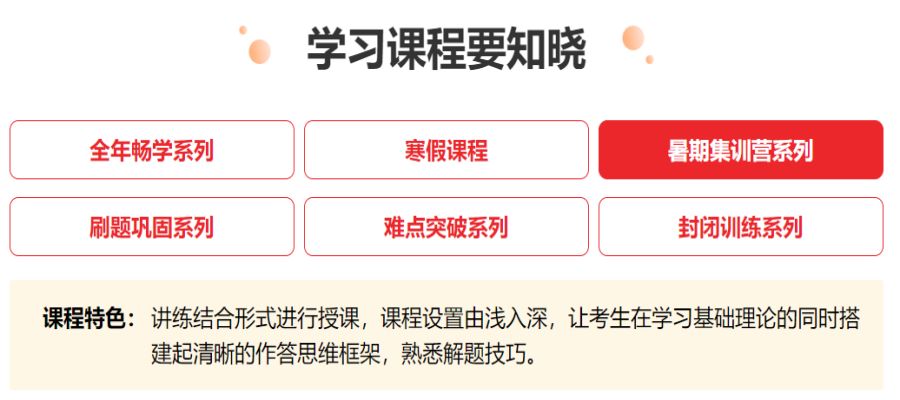 学习课程要知晓

全年畅学系列

寒假课程

暑期集训营系列

刷题巩固系列

难点突破系列

封闭训练系列

课程特色：讲练结合形式进行授课，课程设置由浅入深，让考生在学习基础理论的同时搭建起清晰的作答思维框架，熟悉解题技巧。