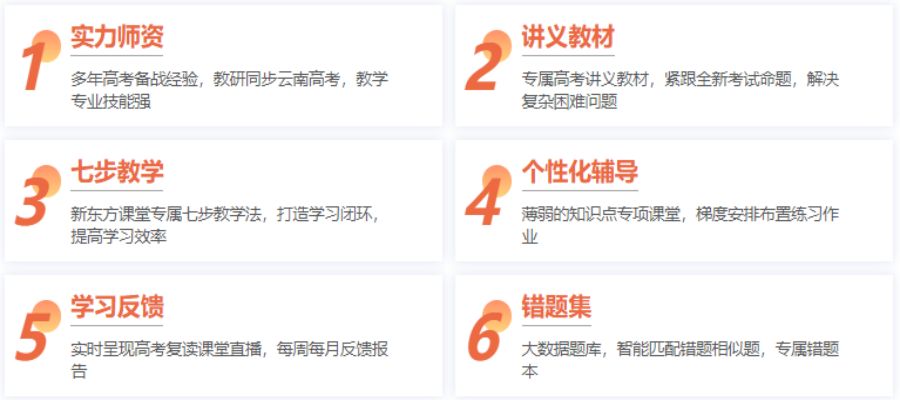 1
实力师资
多年高考备战经验，教研同步云南高考，教学专业技能强

2
讲义教材
专属高考讲义教材，紧跟全新考试命题，解决复杂困难问题

3
七步教学
新东方课堂专属七步教学法，打造学习闭环，提高学习效率

4
个性化辅导
薄弱的知识点专项课堂，梯度安排布置练习作业

5
学习反馈
实时呈现高考复读课堂直播，每周每月反馈报告

6
错题集
大数据题库，智能匹配错题相似题，专属错题本